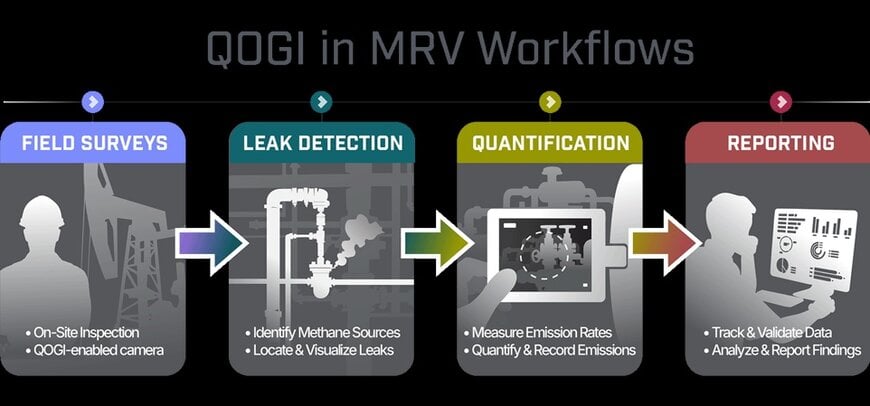 QOGI in MRV Workflows

FIELD SURVEYS

• On-Site Inspection
• QOGI-enabled camera

LEAK DETECTION

• Identify Methane Sources
• Locate & Visualize Leaks

QUANTIFICATION

• Measure Emission Rates
• Quantify & Record Emissions

REPORTING

• Track & Validate Data
• Analyze & Report Findings