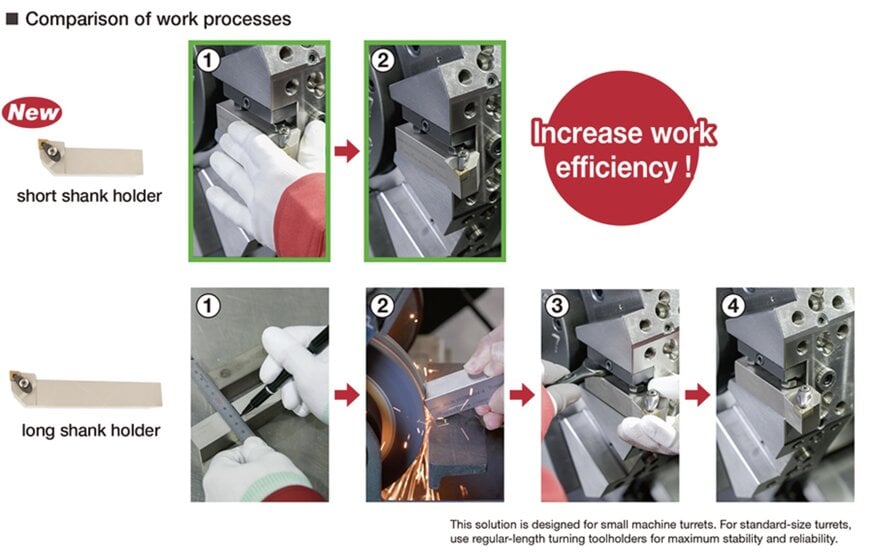 ■ Comparison of work processes

New

short shank holder

1

2

Increase work efficiency !

long shank holder

1

2

3

4

This solution is designed for small machine turrets. For standard-size turrets, use regular-length turning toolholders for maximum stability and reliability.