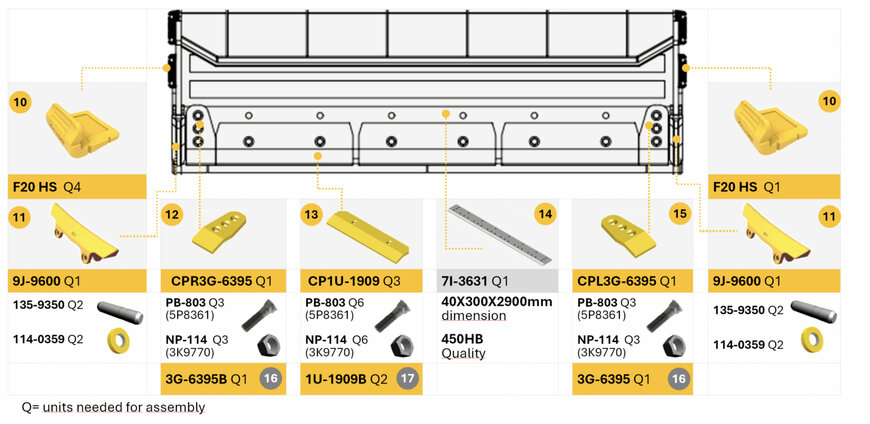 10

F20 HS Q4

11

9J-9600 Q1

135-9350 Q2

114-0359 Q2

12

CPR3G-6395 Q1

PB-803 Q3 (5P8361)

NP-114 Q3 (3K9770)

3G-6395B Q1 16

13

CP1U-1909 Q3

PB-803 Q6 (5P8361)

NP-114 Q6 (3K9770)

1U-1909B Q2 17

14

7I-3631 Q1

40X300X2900mm dimension

450HB Quality

15

CPL3G-6395 Q1

PB-803 Q3 (5P8361)

NP-114 Q3 (3K9770)

3G-6395 Q1 16

10

F20 HS Q1

11

9J-9600 Q1

135-9350 Q2

114-0359 Q2

Q= units needed for assembly