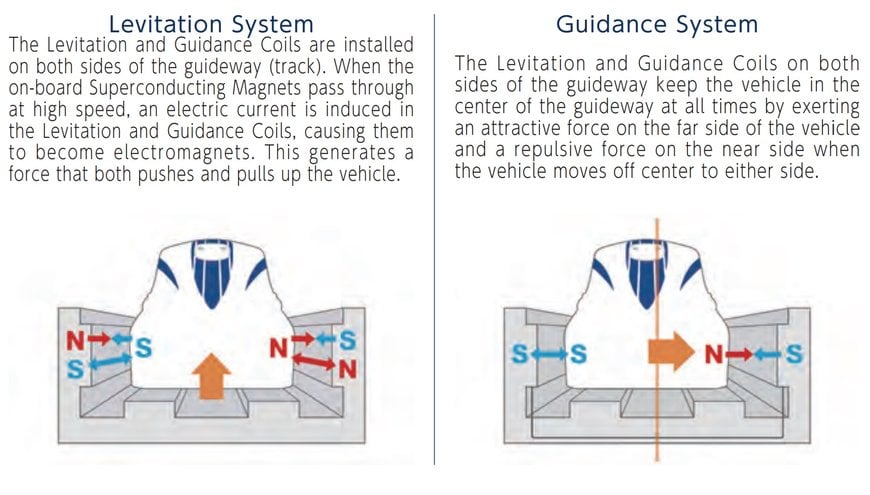 Levitation System
The Levitation and Guidance Coils are installed on both sides of the guideway (track). When the on-board Superconducting Magnets pass through at high speed, an electric current is induced in the Levitation and Guidance Coils, causing them to become electromagnets. This generates a force that both pushes and pulls up the vehicle.

N S
S
N S
N

Guidance System
The Levitation and Guidance Coils on both sides of the guideway keep the vehicle in the center of the guideway at all times by exerting an attractive force on the far side of the vehicle and a repulsive force on the near side when the vehicle moves off center to either side.

S S
N S